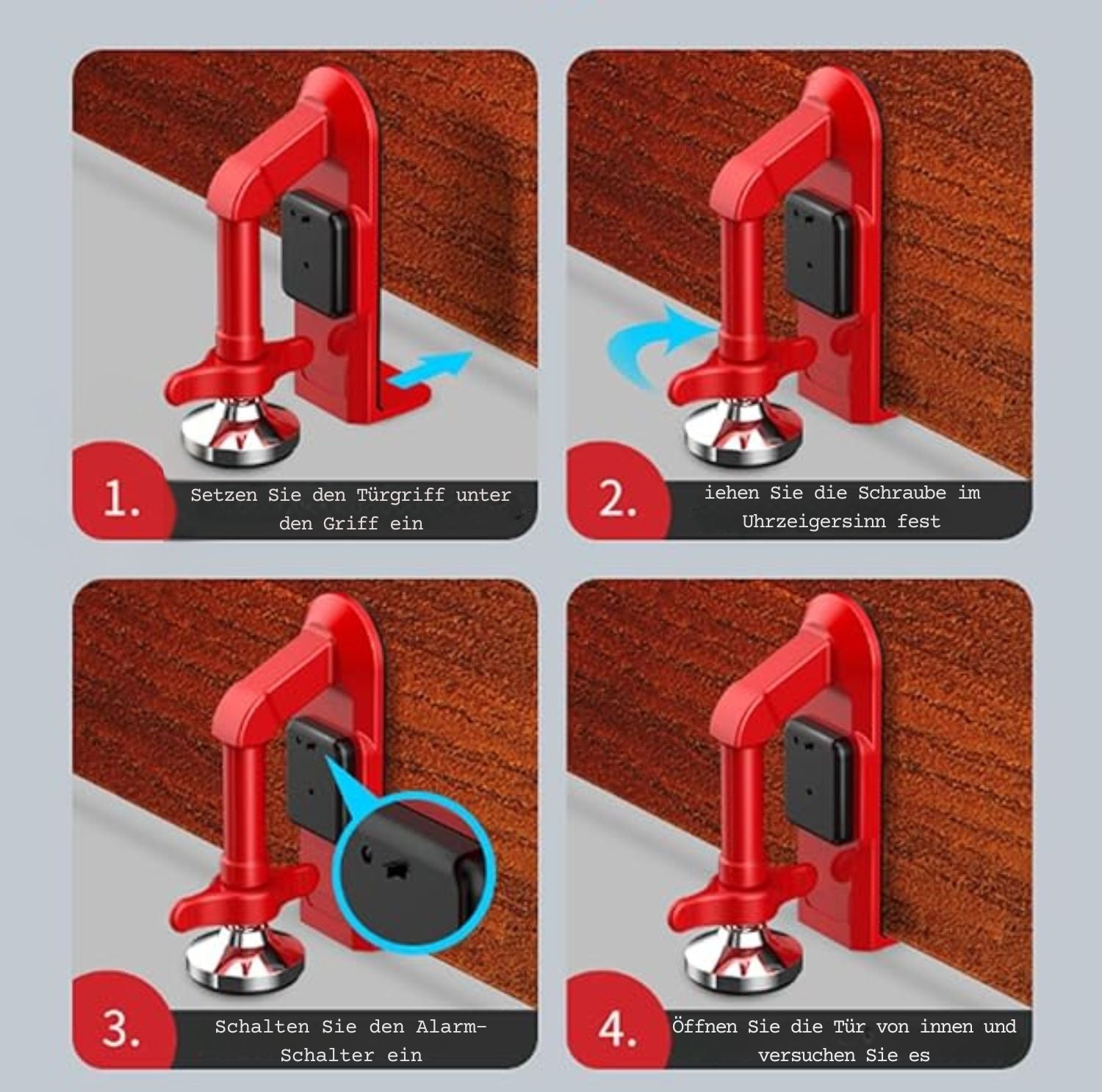 1.
Setzen Sie den Türgriff unter den Griff ein

2.
iehen Sie die Schraube im Uhrzeigersinn fest

3.
Schalten Sie den Alarm-Schalter ein

4.
Öffnen Sie die Tür von innen und versuchen Sie es